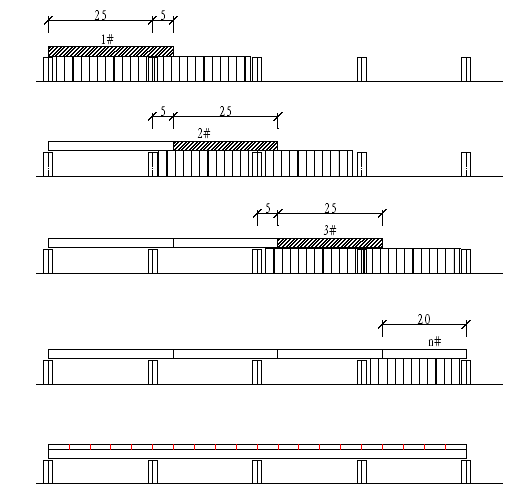 25 5
1#

5 25
2#

5 25
3#

20
n#